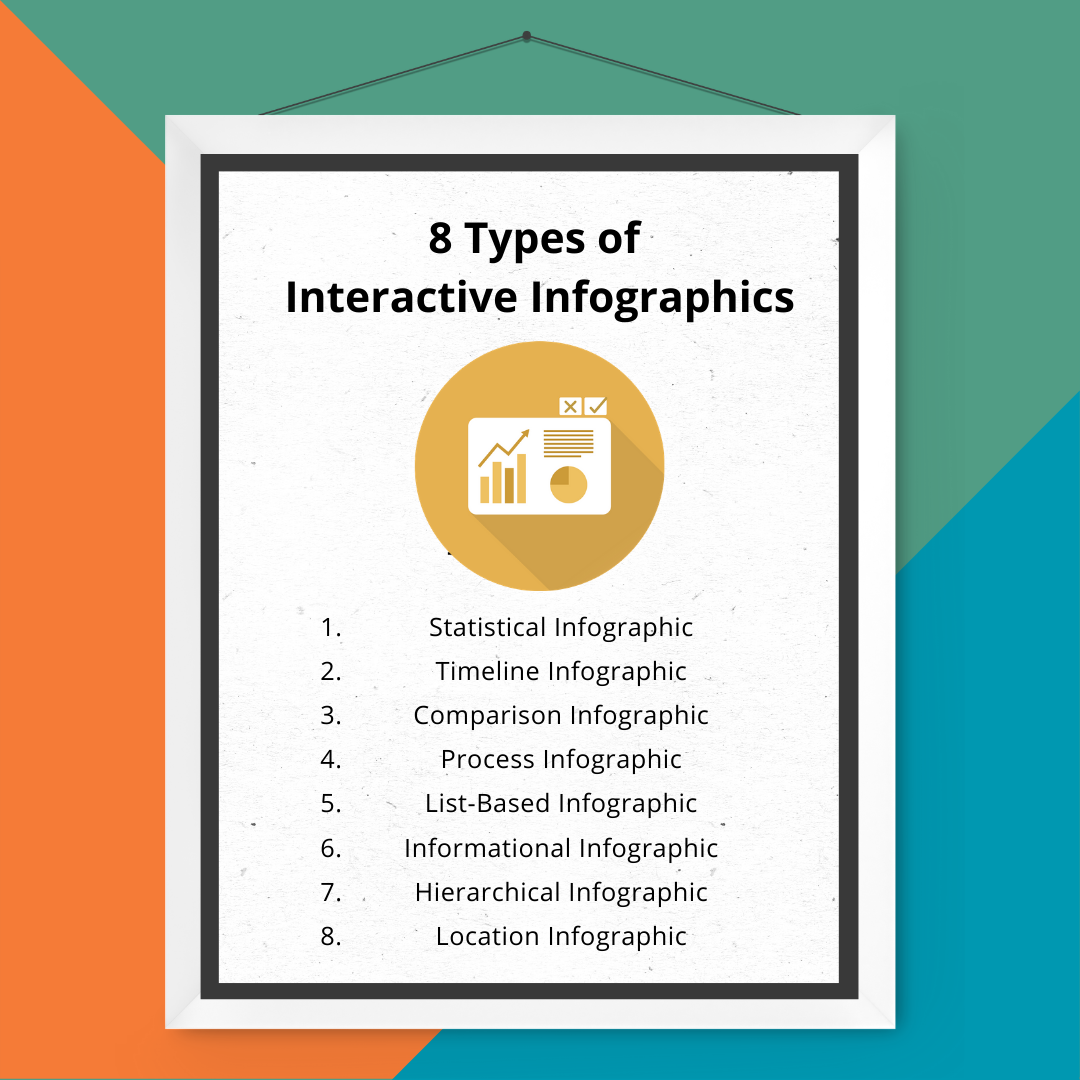 8 Types of
Interactive Infographics

1. Statistical Infographic
2. Timeline Infographic
3. Comparison Infographic
4. Process Infographic
5. List-Based Infographic
6. Informational Infographic
7. Hierarchical Infographic
8. Location Infographic