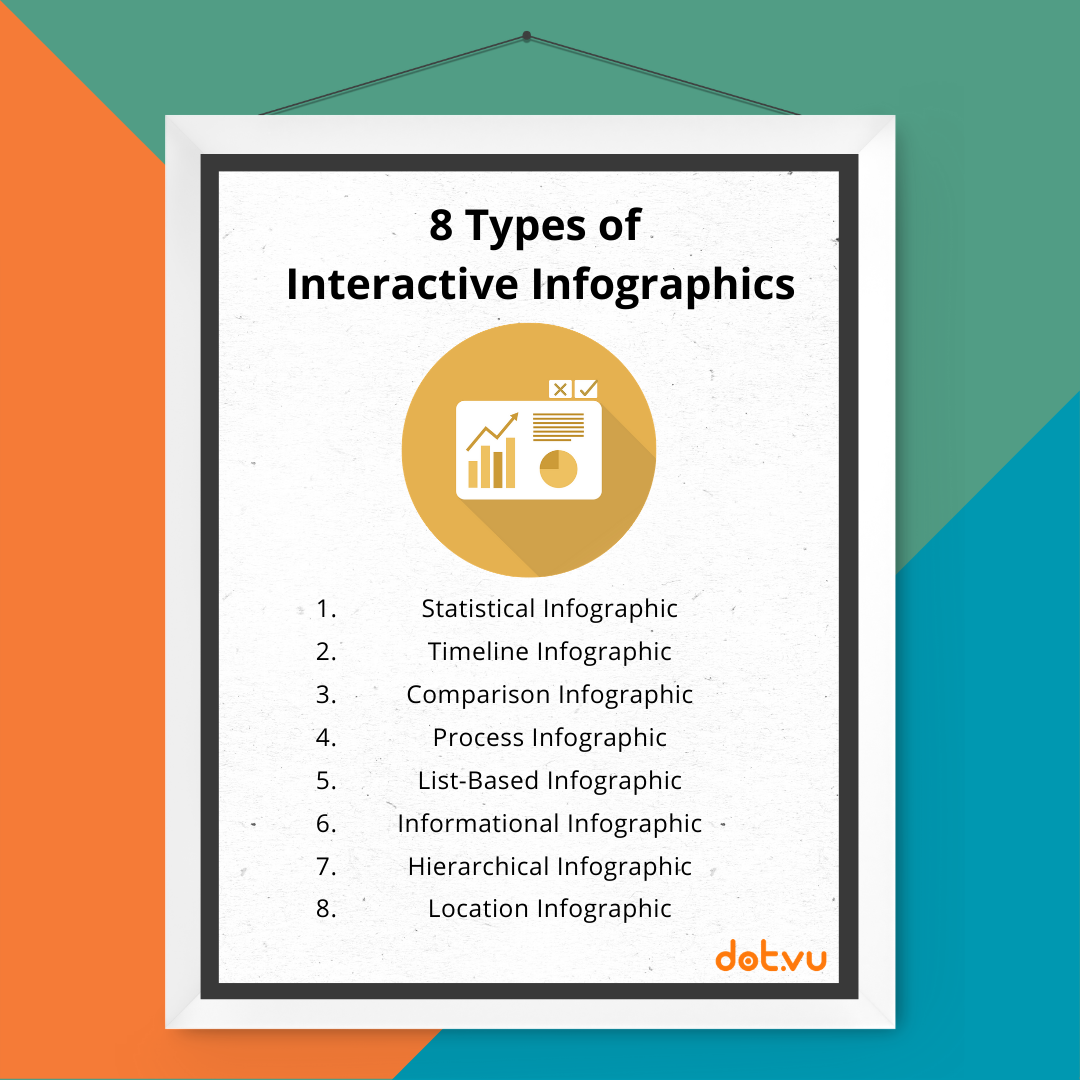 8 Types of
Interactive Infographics

1. Statistical Infographic
2. Timeline Infographic
3. Comparison Infographic
4. Process Infographic
5. List-Based Infographic
6. Informational Infographic
7. Hierarchical Infographic
8. Location Infographic

dot.vu