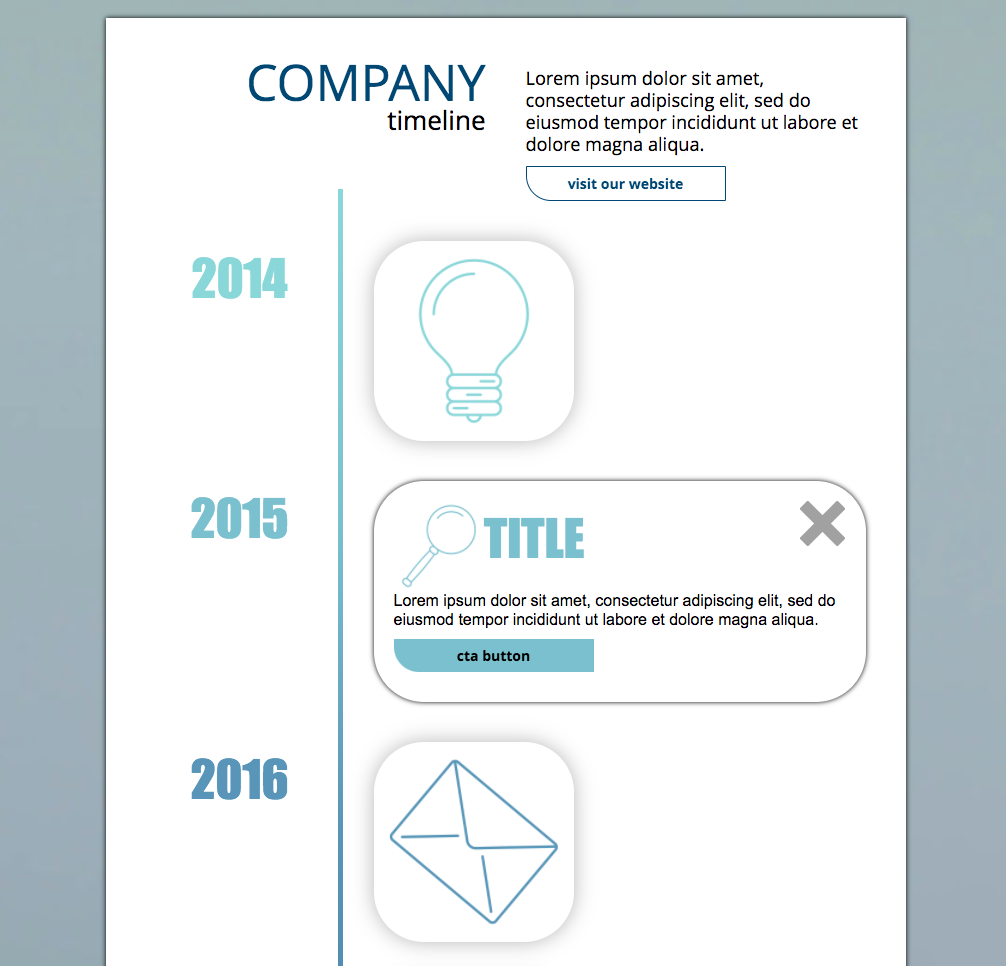 COMPANY
timeline

Lorem ipsum dolor sit amet, consectetur adipiscing elit, sed do eiusmod tempor incididunt ut labore et dolore magna aliqua.

visit our website

2014

2015

TITLE

Lorem ipsum dolor sit amet, consectetur adipiscing elit, sed do eiusmod tempor incididunt ut labore et dolore magna aliqua.

cta button

2016