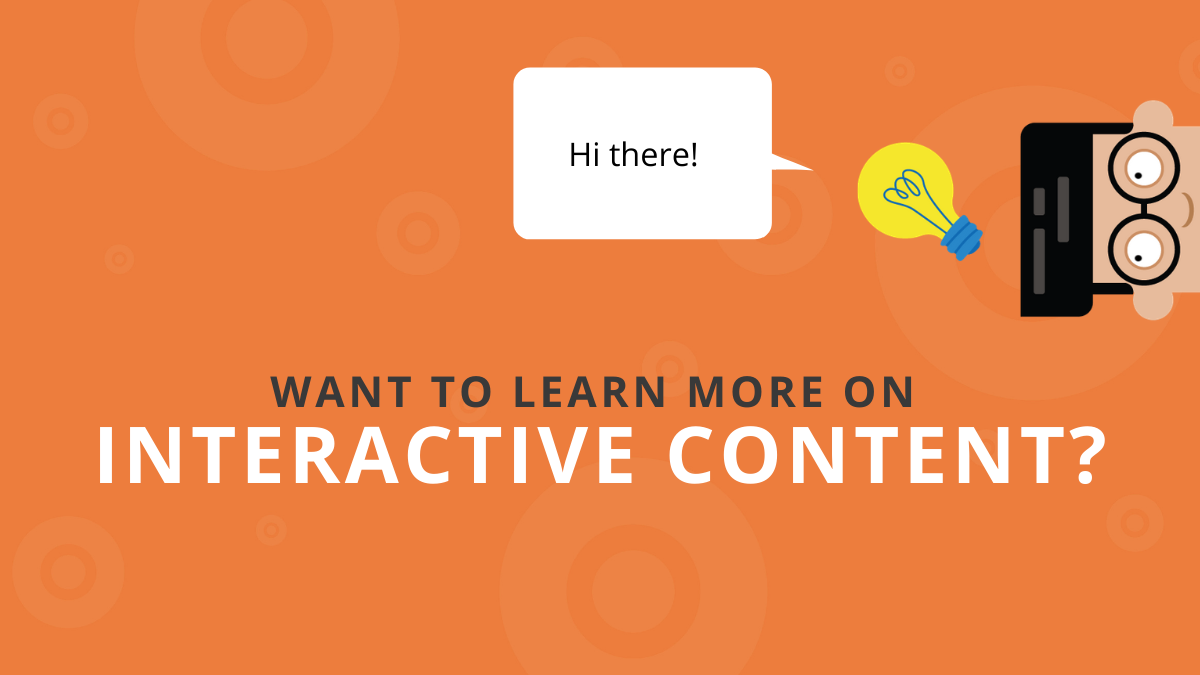 Hi there!

WANT TO LEARN MORE ON
INTERACTIVE CONTENT?