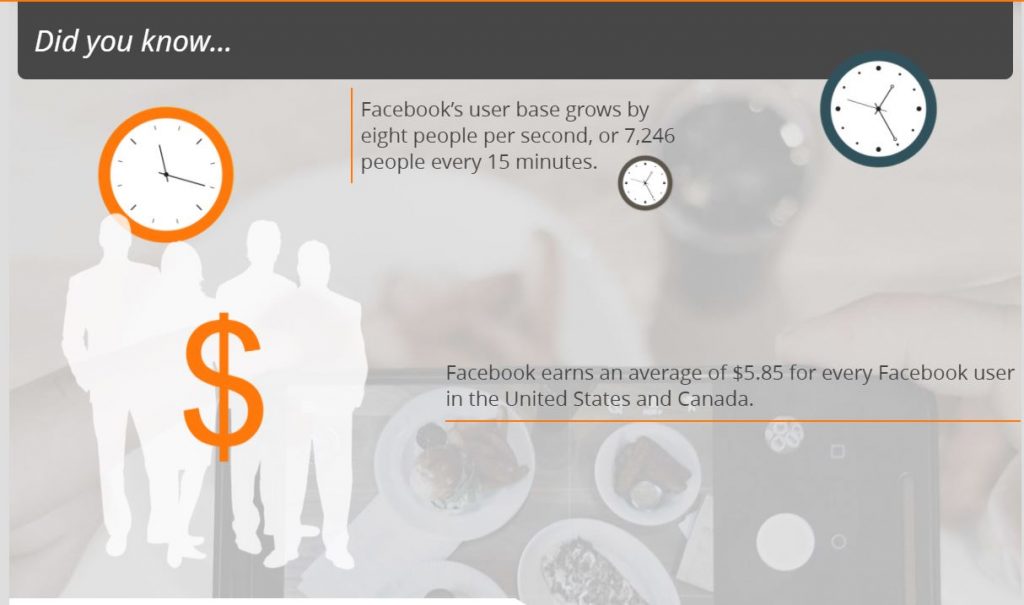 Did you know...

Facebook's user base grows by eight people per second, or 7,246 people every 15 minutes.

$

Facebook earns an average of $5.85 for every Facebook user in the United States and Canada.