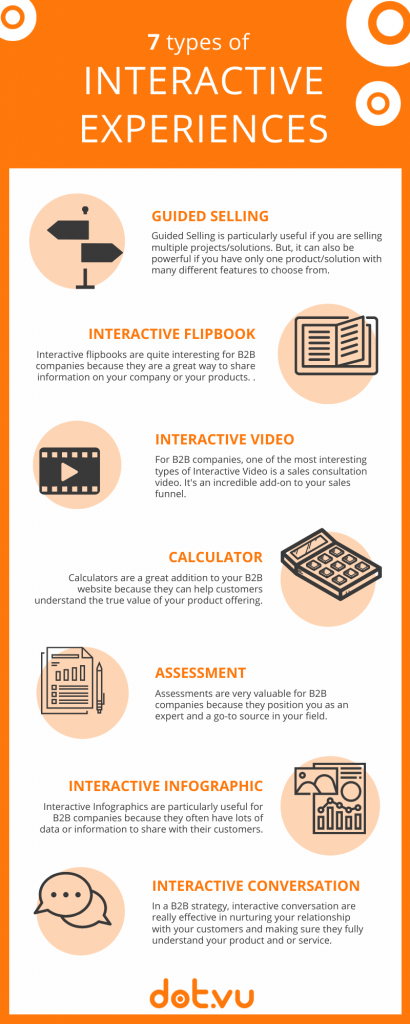 7 types of
INTERACTIVE EXPERIENCES

GUIDED SELLING
Guided Selling is particularly useful if you are selling multiple projects/solutions. But, it can also be powerful if you have only one product/solution with many different features to choose from.

INTERACTIVE FLIPBOOK
Interactive flipbooks are quite interesting for B2B companies because they are a great way to share information on your company or your products. .

INTERACTIVE VIDEO
For B2B companies, one of the most interesting types of Interactive Video is a sales consultation video. It's an incredible add-on to your sales funnel.

CALCULATOR
Calculators are a great addition to your B2B website because they can help customers understand the true value of your product offering.

ASSESSMENT
Assessments are very valuable for B2B companies because they position you as an expert and a go-to source in your field.

INTERACTIVE INFOGRAPHIC
Interactive Infographics are particularly useful for B2B companies because they often have lots of data or information to share with their customers.

INTERACTIVE CONVERSATION
In a B2B strategy, interactive conversation are really effective in nurturing your relationship with your customers and making sure they fully understand your product and or service.

dot.vu