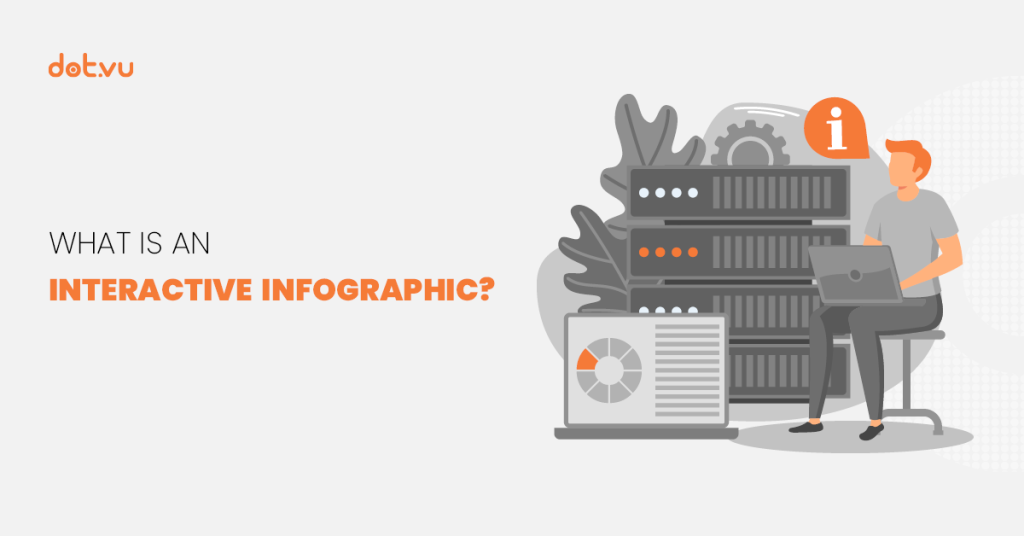 dot.vu

WHAT IS AN
INTERACTIVE INFOGRAPHIC?

i