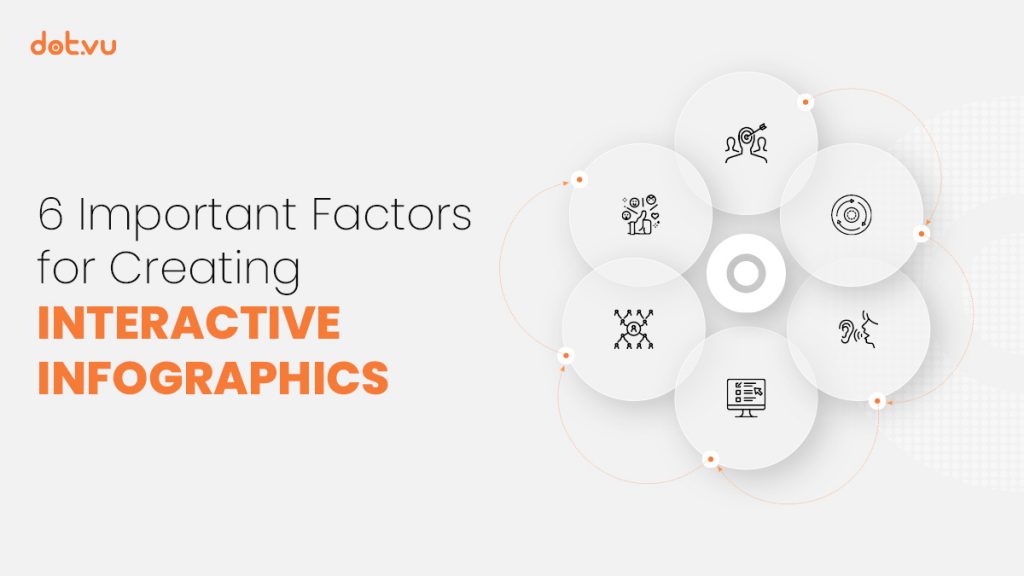 dot.vu

6 Important Factors for Creating INTERACTIVE INFOGRAPHICS