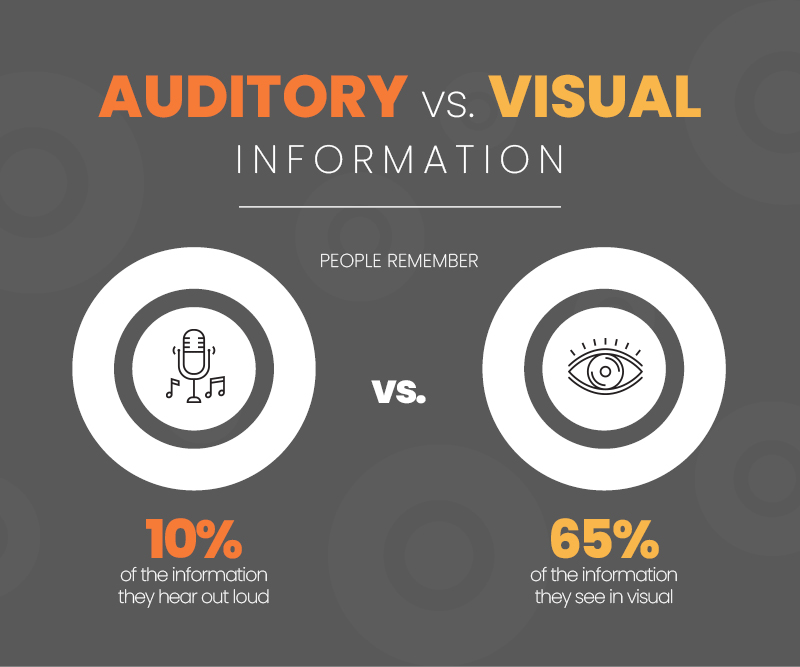 AUDITORY vs. VISUAL
INFORMATION

PEOPLE REMEMBER

vs.

10%
of the information they hear out loud

65%
of the information they see in visual