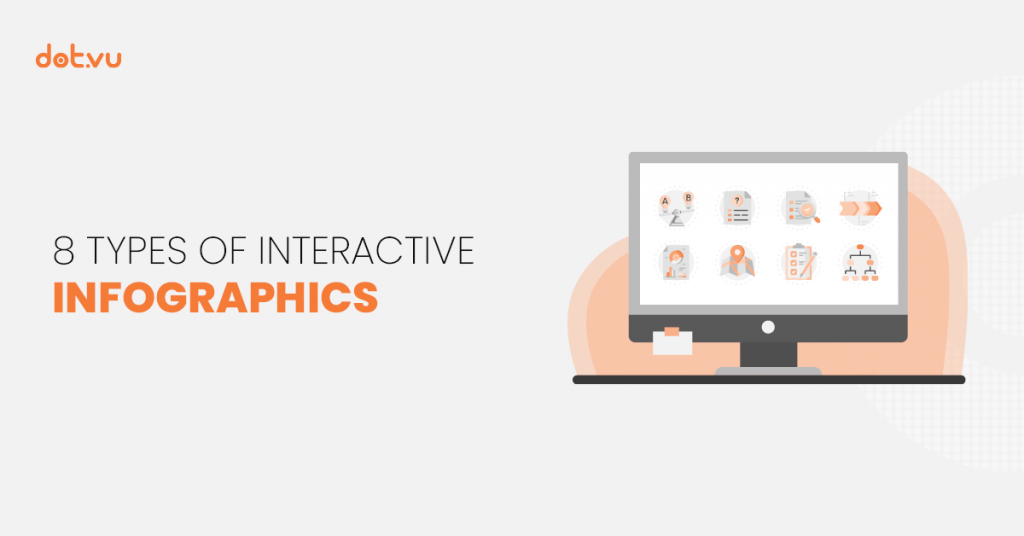 dot.vu

8 TYPES OF INTERACTIVE
INFOGRAPHICS

A B

?