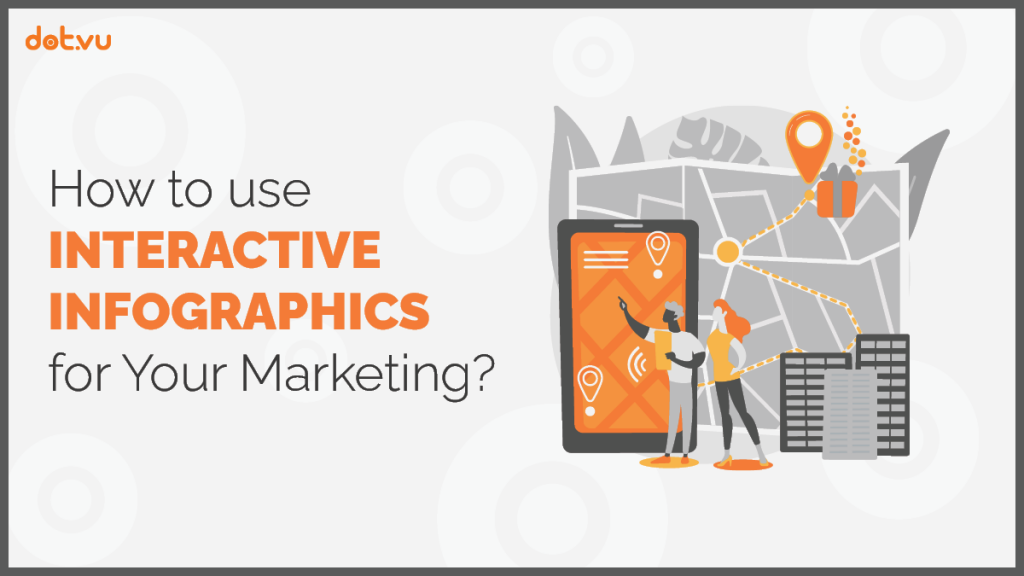 dot.vu

How to use INTERACTIVE INFOGRAPHICS for Your Marketing?