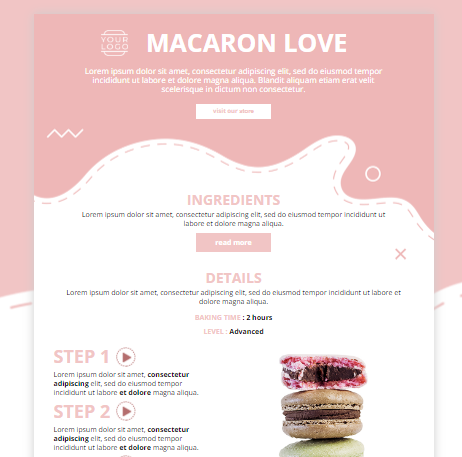 YOUR LOGO

MACARON LOVE

Lorem ipsum dolor sit amet, consectetur adipiscing elit, sed do eiusmod tempor incididunt ut labore et dolore magna aliqua. Blandit aliquam etiam erat velit scelerisque in dictum non consectetur.

visit our store

INGREDIENTS

Lorem ipsum dolor sit amet, consectetur adipiscing elit, sed do eiusmod tempor incididunt ut labore et dolore magna aliqua.

read more

DETAILS

Lorem ipsum dolor sit amet, consectetur adipiscing elit, sed do eiusmod tempor incididunt ut labore et dolore magna aliqua.

BAKING TIME : 2 hours

LEVEL : Advanced

STEP 1

Lorem ipsum dolor sit amet, consectetur adipiscing elit, sed do eiusmod tempor incididunt ut labore et dolore magna aliqua.

STEP 2

Lorem ipsum dolor sit amet, consectetur adipiscing elit, sed do eiusmod tempor incididunt ut labore et dolore magna aliqua.