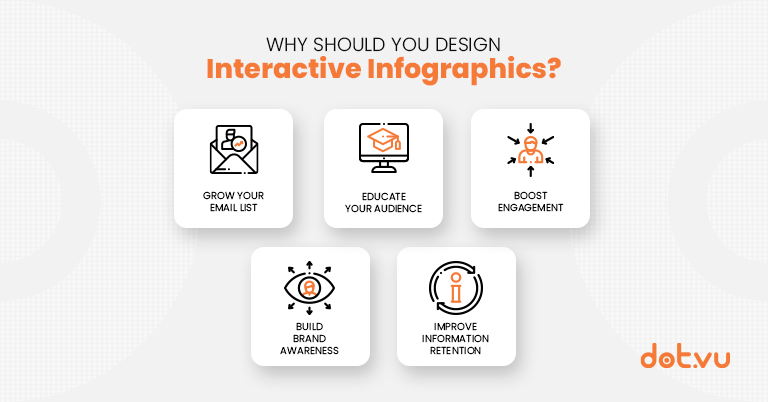 WHY SHOULD YOU DESIGN
Interactive Infographics?

GROW YOUR EMAIL LIST

EDUCATE YOUR AUDIENCE

BOOST ENGAGEMENT

BUILD BRAND AWARENESS

IMPROVE INFORMATION RETENTION

dot.vu