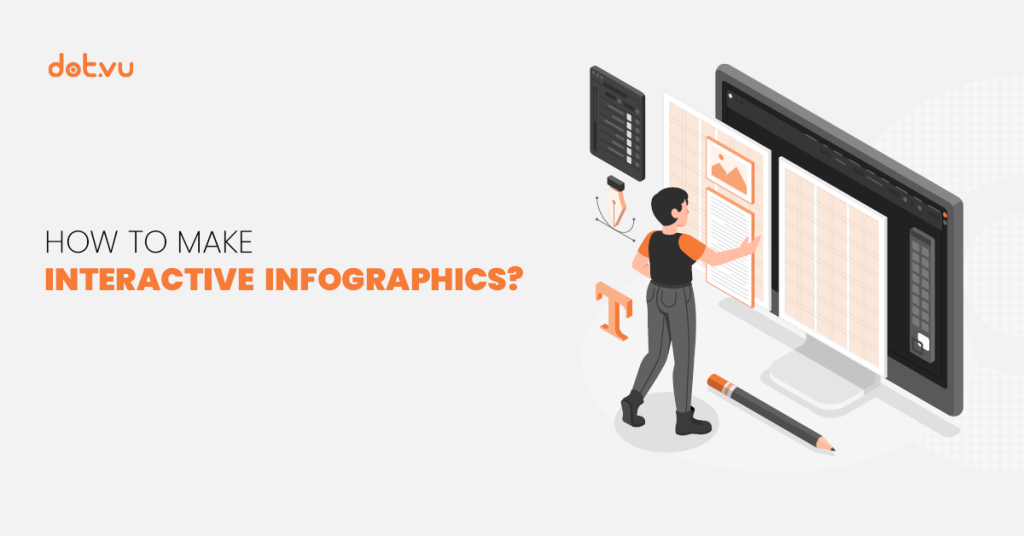 dot.vu

HOW TO MAKE
INTERACTIVE INFOGRAPHICS?

T