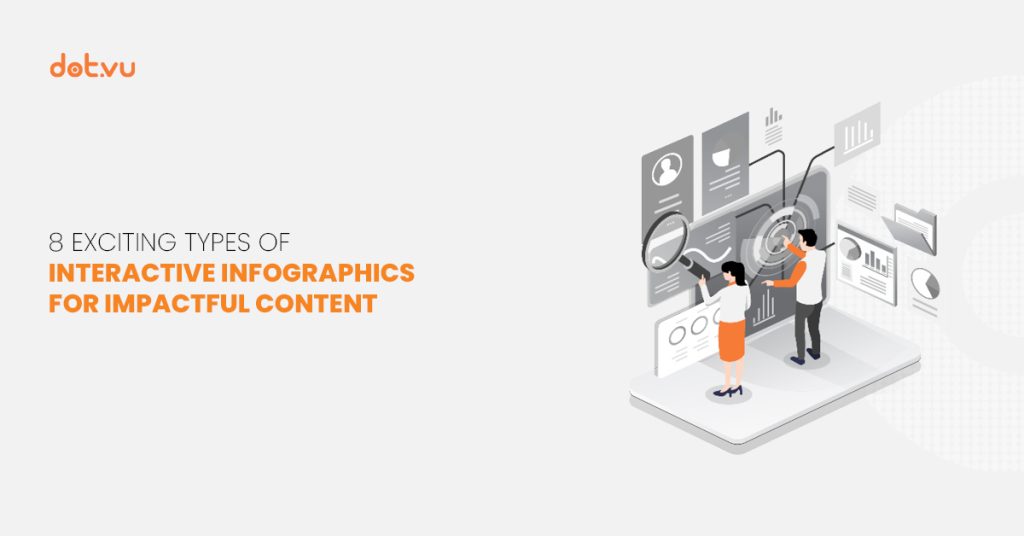 dot.vu

8 EXCITING TYPES OF
INTERACTIVE INFOGRAPHICS
FOR IMPACTFUL CONTENT