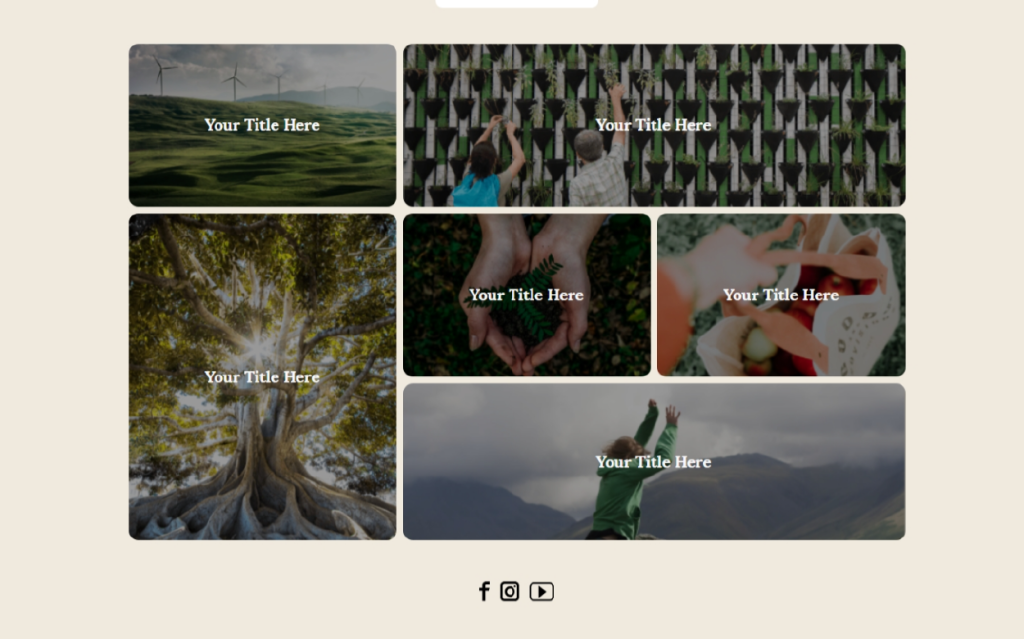 Your Title Here

Your Title Here

Your Title Here

Your Title Here

Your Title Here

Your Title Here