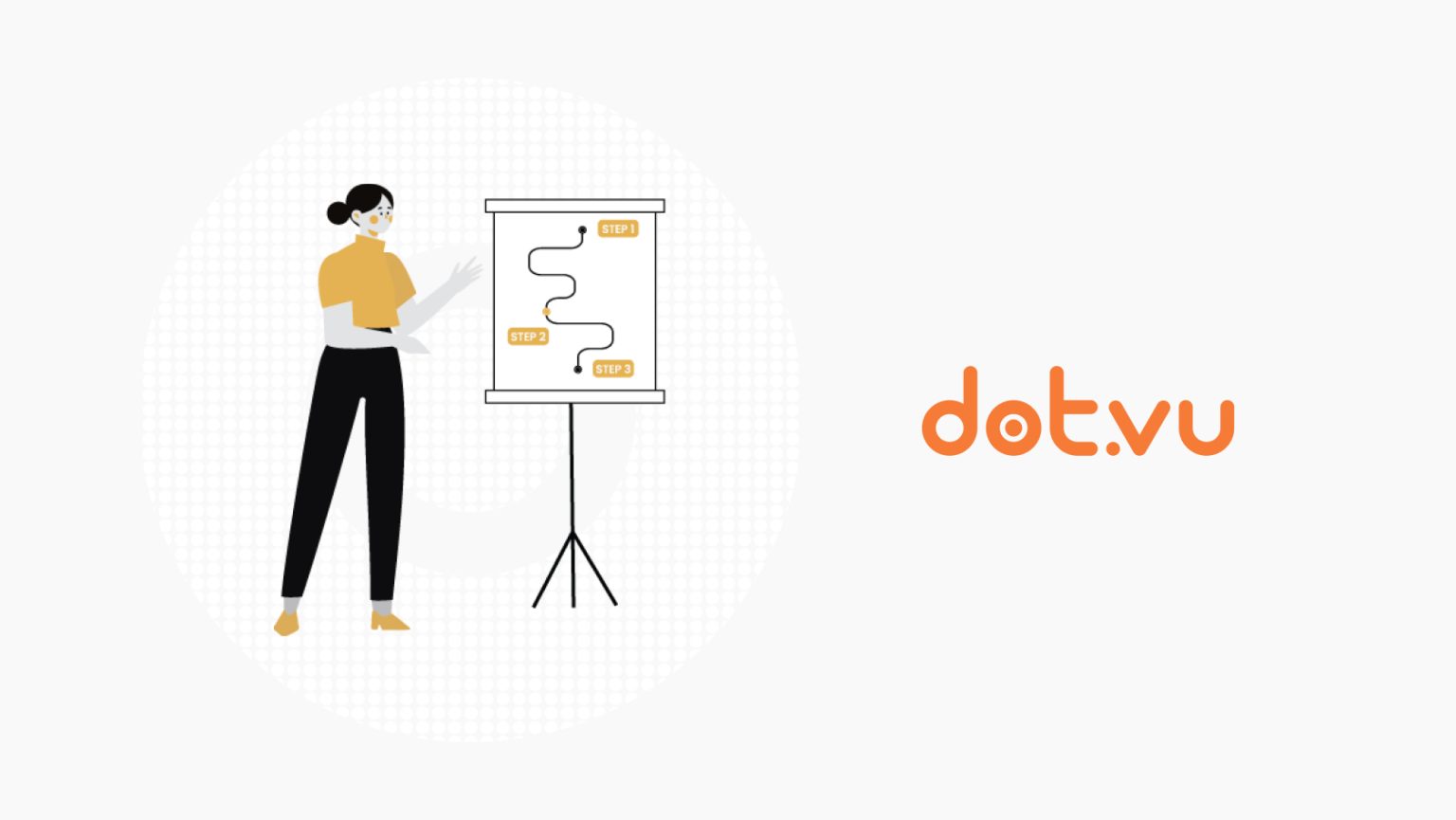 STEP 1
STEP 2
STEP 3

dot.vu